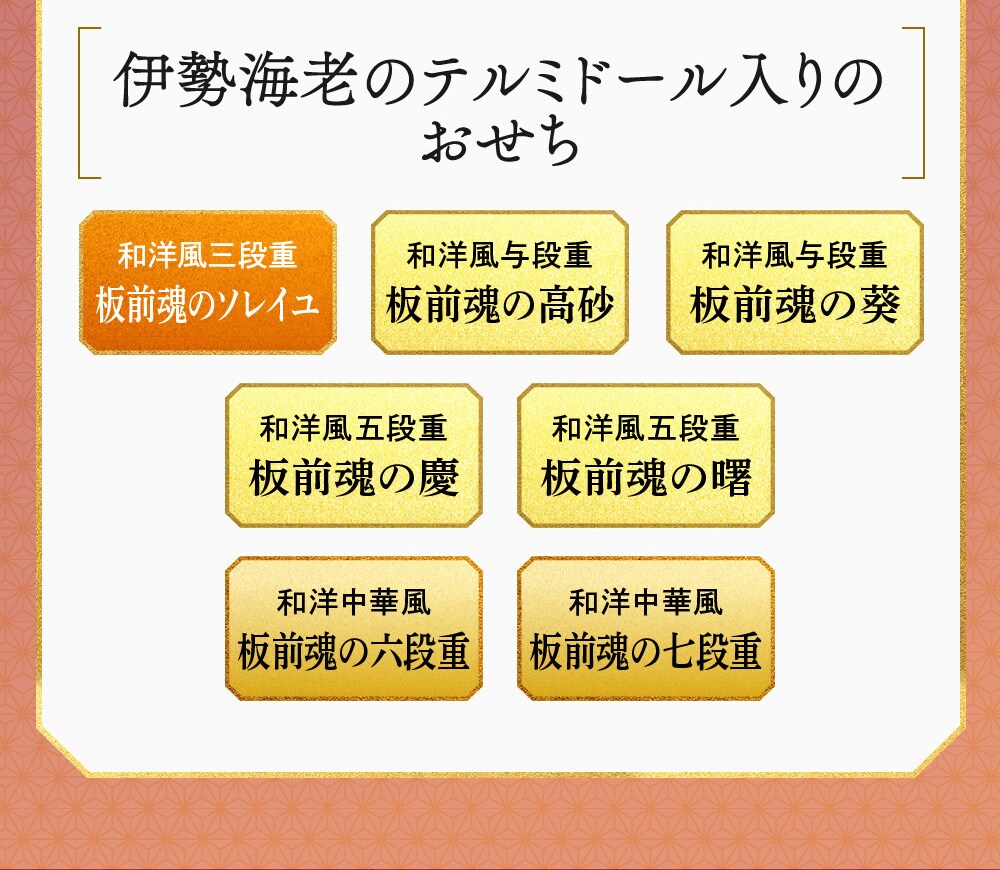 伊勢海老のテルミドール入りの
おせち

和洋風三段重
板前魂のソレイユ

和洋風与段重
板前魂の高砂

和洋風与段重
板前魂の葵

和洋風五段重
板前魂の慶

和洋風五段重
板前魂の曙

和洋中華風
板前魂の六段重

和洋中華風
板前魂の七段重